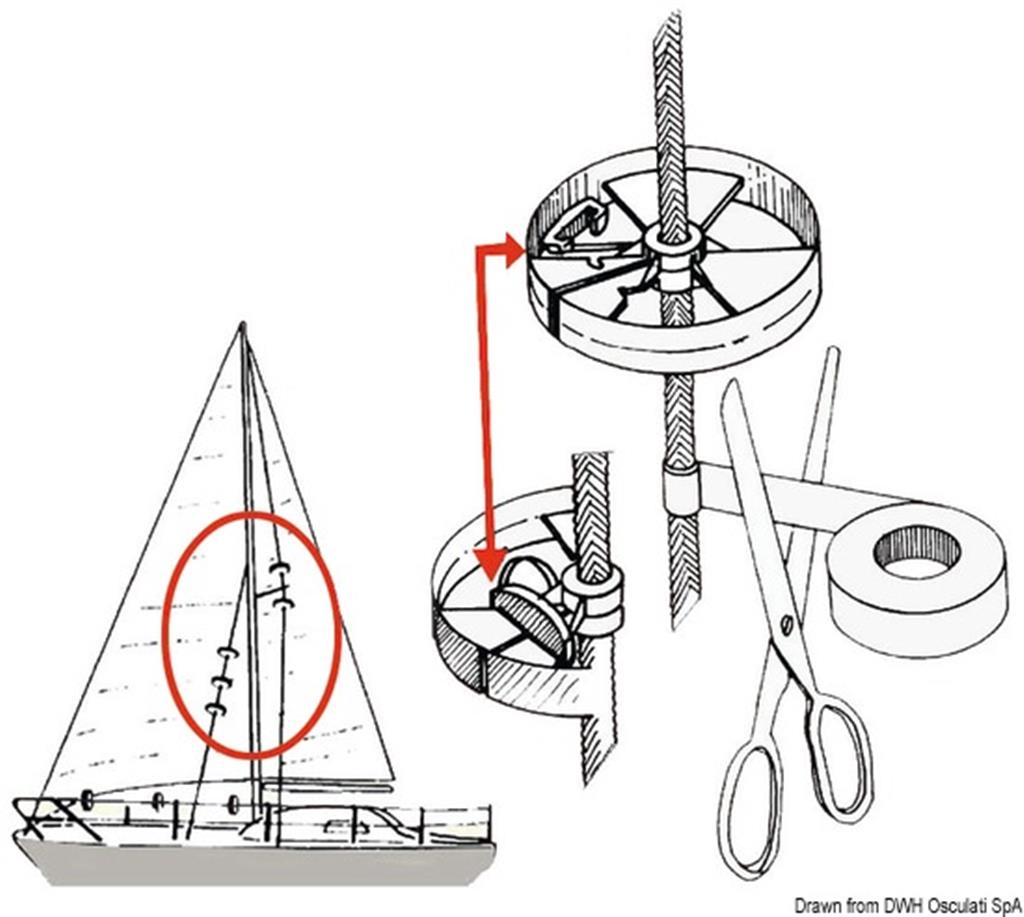 Drawn from DWH Osculati SpA