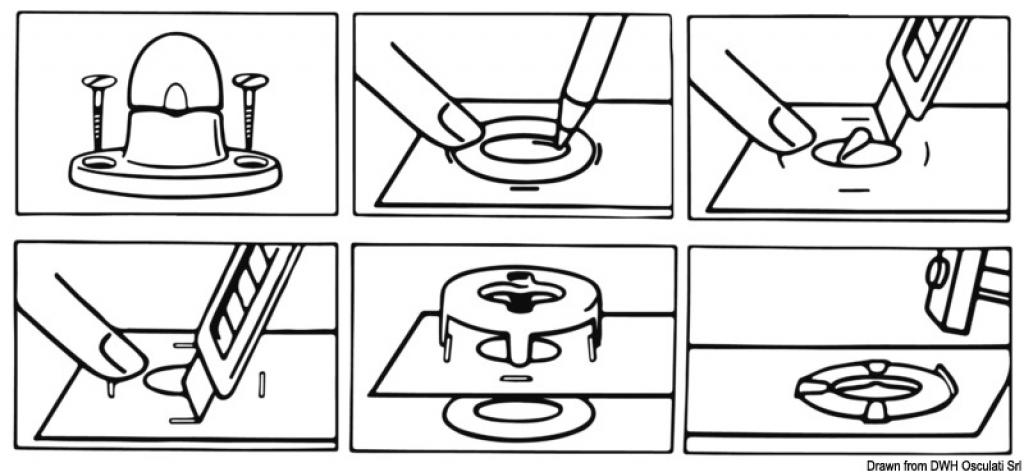 Drawn from DWH Osculati Srl