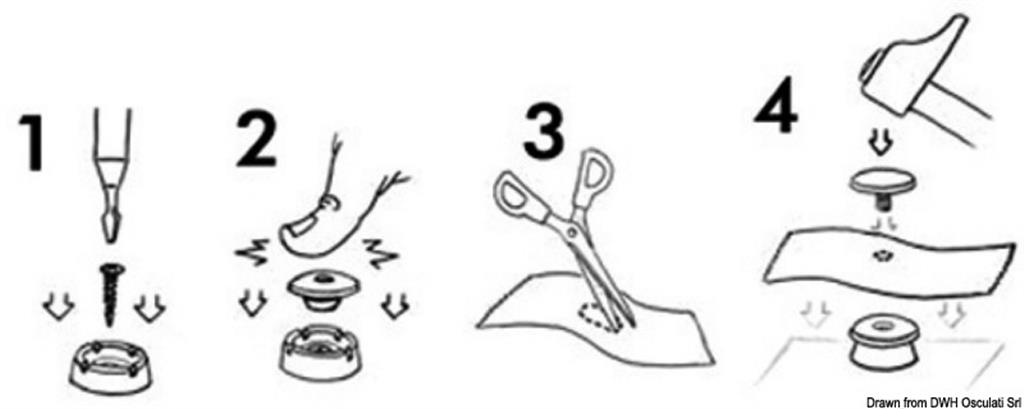 1

2

3

4

Drawn from DWH Osculati Srl